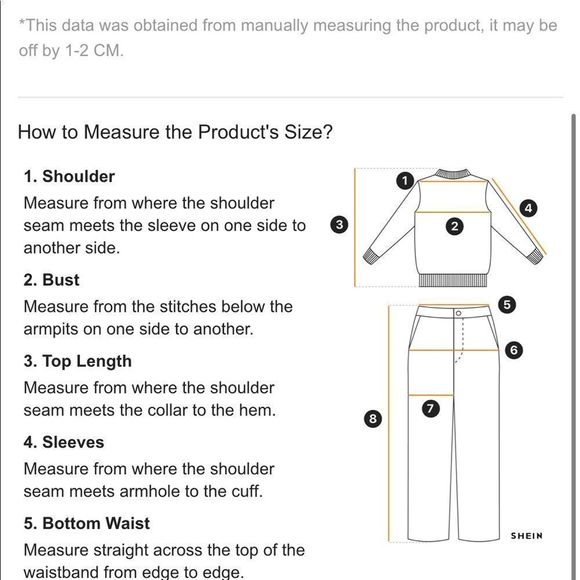 *This data was obtained from manually measuring the product, it may be off by 1-2 CM.

How to Measure the Product's Size?

1. Shoulder
Measure from where the shoulder seam meets the sleeve on one side to another side.

2. Bust
Measure from the stitches below the armpits on one side to another.

3. Top Length
Measure from where the shoulder seam meets the collar to the hem.

4. Sleeves
Measure from where the shoulder seam meets armhole to the cuff.

5. Bottom Waist
Measure straight across the top of the waistband from edge to edge.

1
2
3
4
5
6
7
8
SHEIN